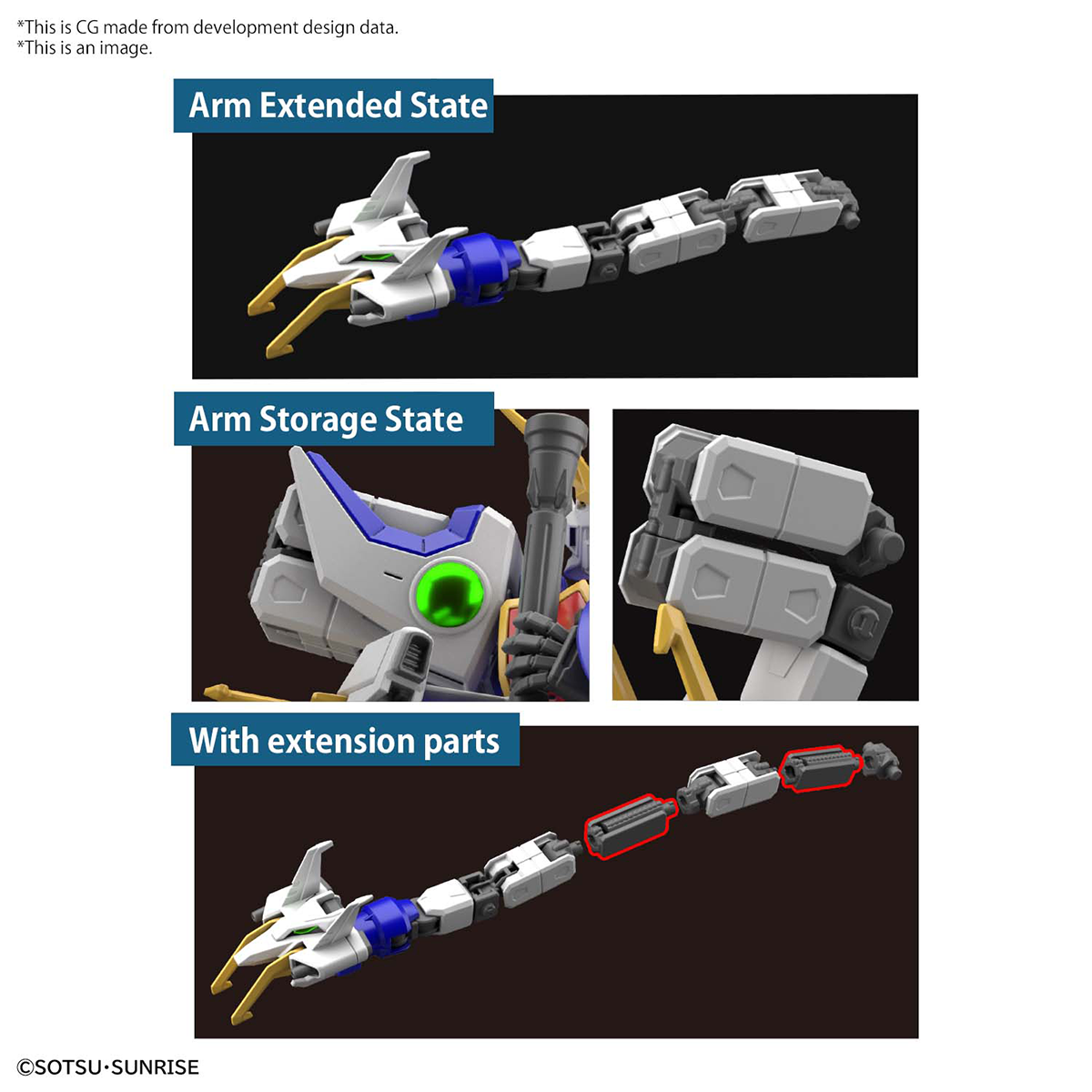 *This is CG made from development design data.
*This is an image.

Arm Extended State

Arm Storage State

With extension parts

©SOTSU·SUNRISE